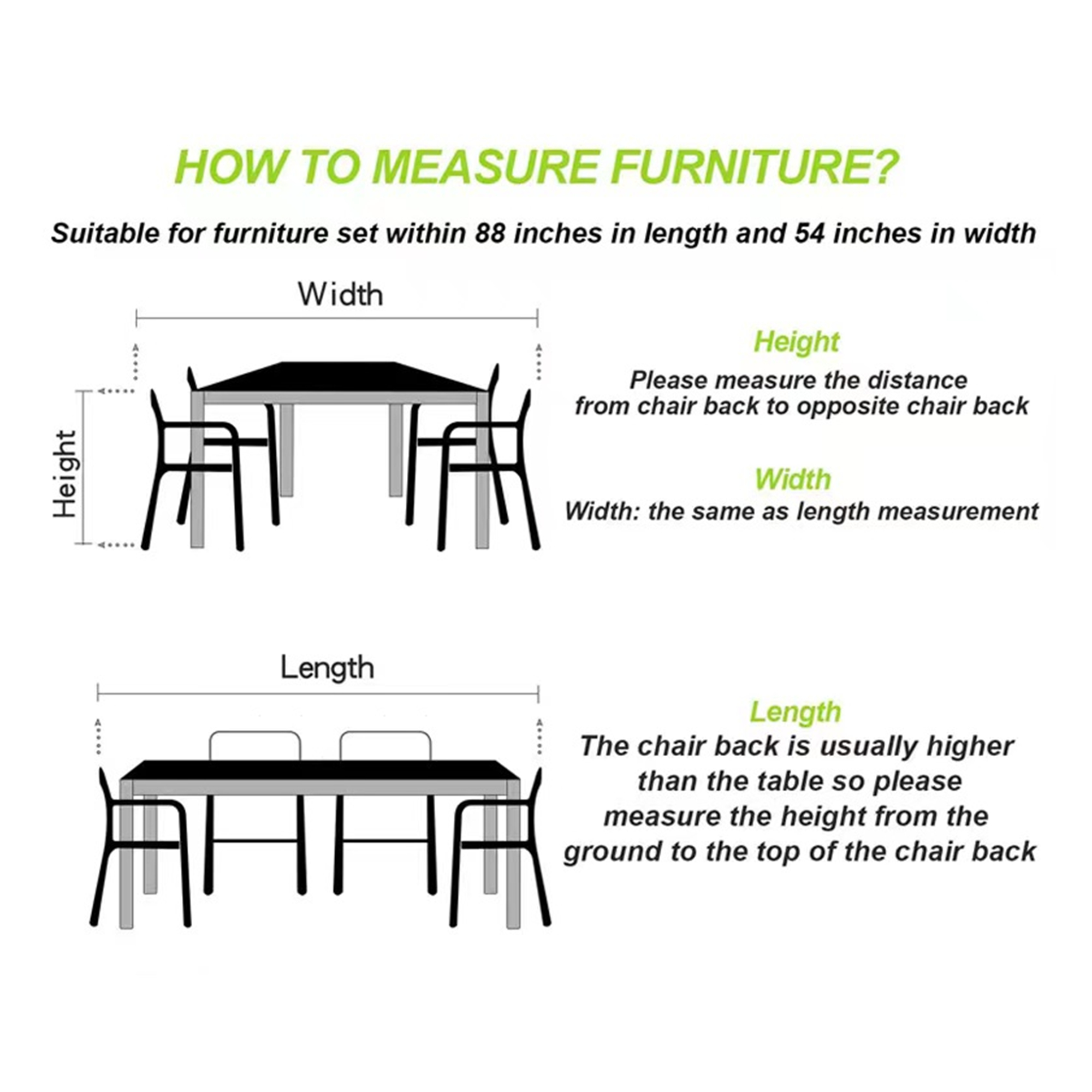 HOW TO MEASURE FURNITURE?

Suitable for furniture set within 88 inches in length and 54 inches in width

Width

Height

Height

Please measure the distance from chair back to opposite chair back

Width

Width: the same as length measurement

Length

Length

The chair back is usually higher than the table so please measure the height from the ground to the top of the chair back