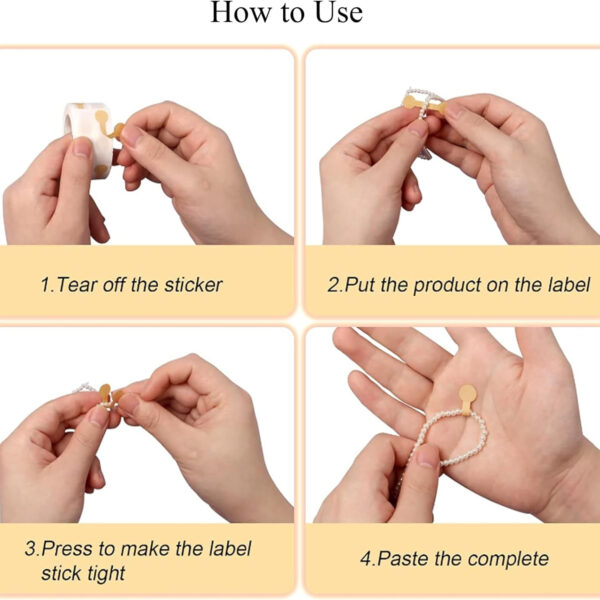 How to Use

1.Tear off the sticker

2.Put the product on the label

3.Press to make the label stick tight

4.Paste the complete