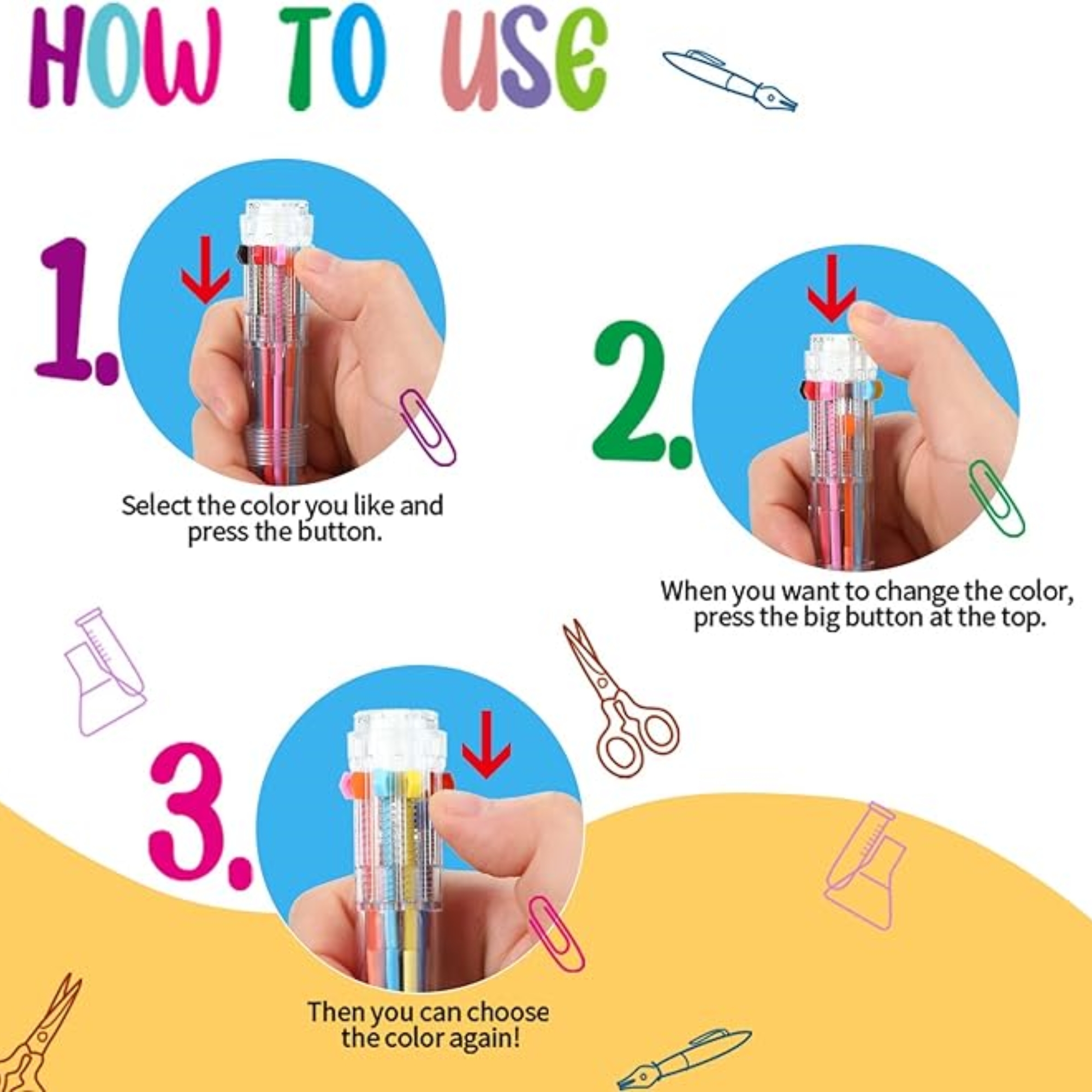 HOW TO USE

1.

Select the color you like and press the button.

2.

When you want to change the color, press the big button at the top.

3.

Then you can choose the color again!