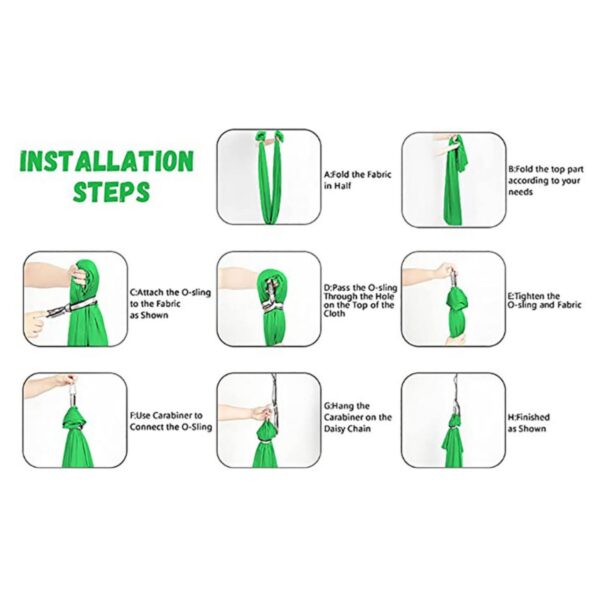 INSTALLATION STEPS

A:Fold the Fabric in Half

B:Fold the top part according to your needs

C:Attach the O-sling to the Fabric as Shown

D:Pass the O-sling Through the Hole on the Top of the Cloth

E:Tighten the O-sling and Fabric

F:Use Carabiner to Connect the O-Sling

G:Hang the Carabiner on the Daisy Chain

H:Finished as Shown