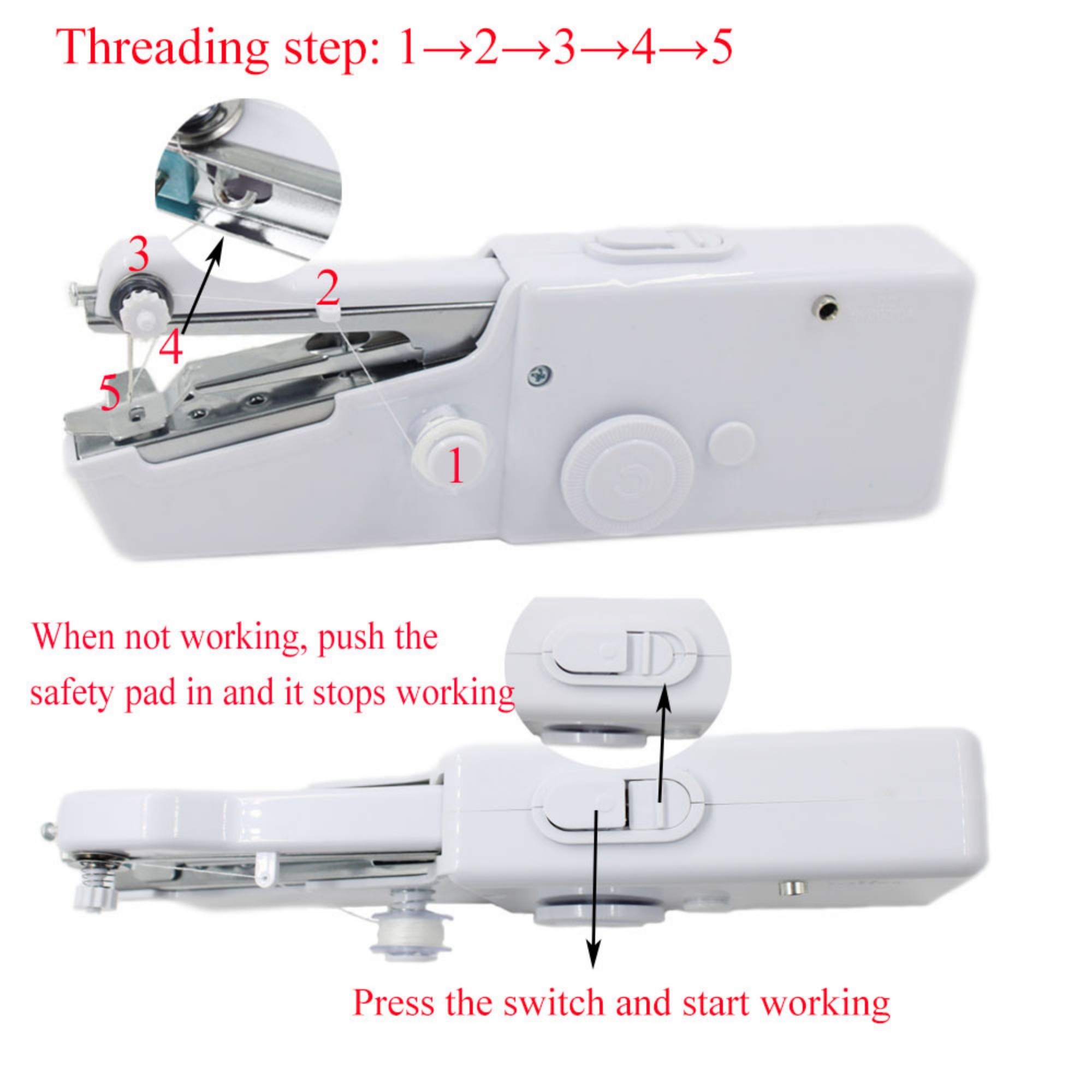 Threading step: 1→2→3→4→5

3

2

4

5

1

When not working, push the safety pad in and it stops working

Press the switch and start working