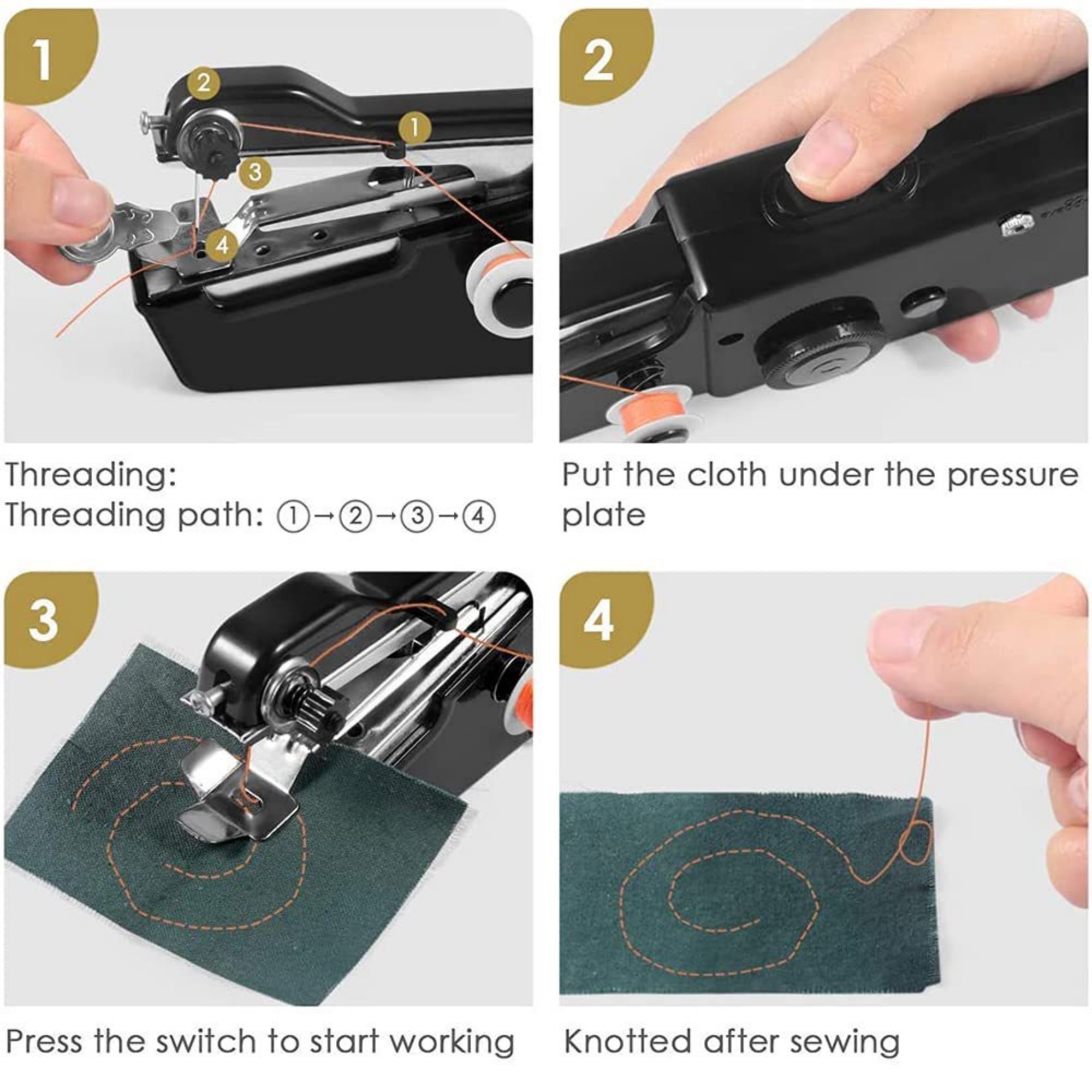 1

2

1

3

4

Threading:
Threading path: ①→②→③→④

2

Put the cloth under the pressure plate

3

Press the switch to start working

4

Knotted after sewing