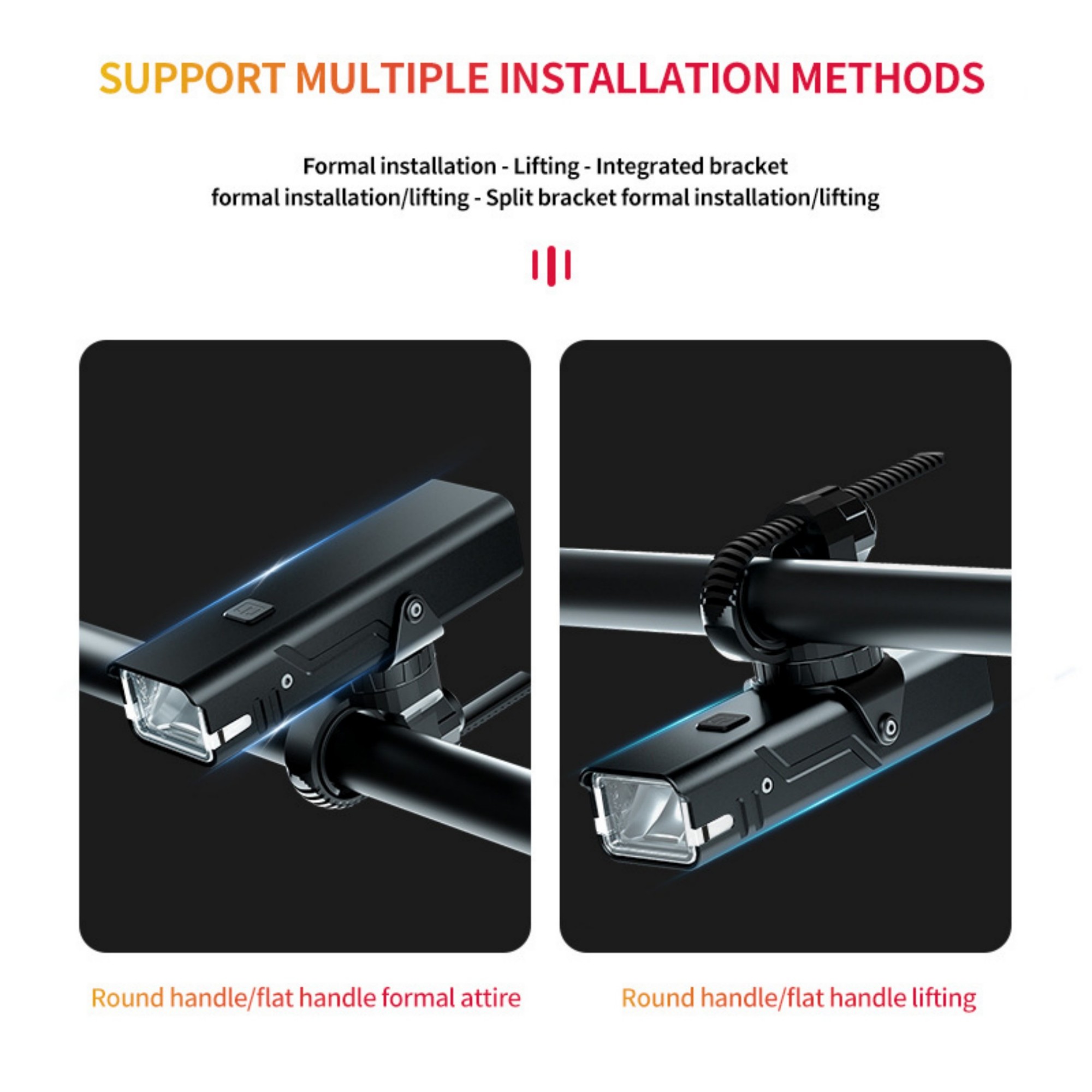 SUPPORT MULTIPLE INSTALLATION METHODS

Formal installation - Lifting - Integrated bracket formal installation/lifting - Split bracket formal installation/lifting

Round handle/flat handle formal attire

Round handle/flat handle lifting